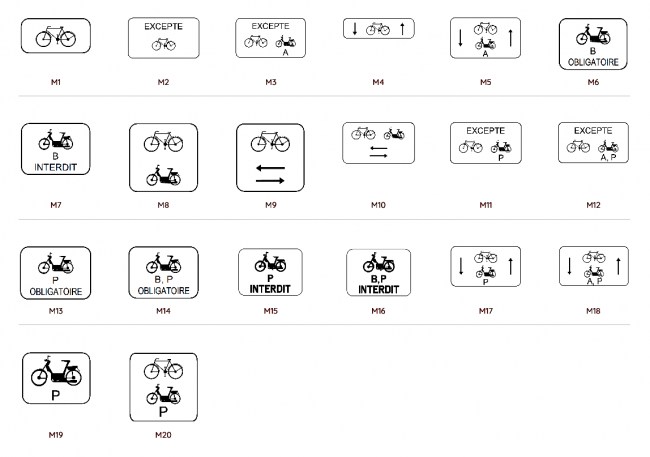 M1

EXCEPTE
M2

EXCEPTE
A
M3

M4

A
M5

B
OBLIGATOIRE
M6

B
INTERDIT
M7

M8

M9

M10

EXCEPTE
P
M11

EXCEPTE
A, P
M12

P
OBLIGATOIRE
M13

B, P
OBLIGATOIRE
M14

P
INTERDIT
M15

B, P
INTERDIT
M16

P
M17

A, P
M18

P
M19

P
M20